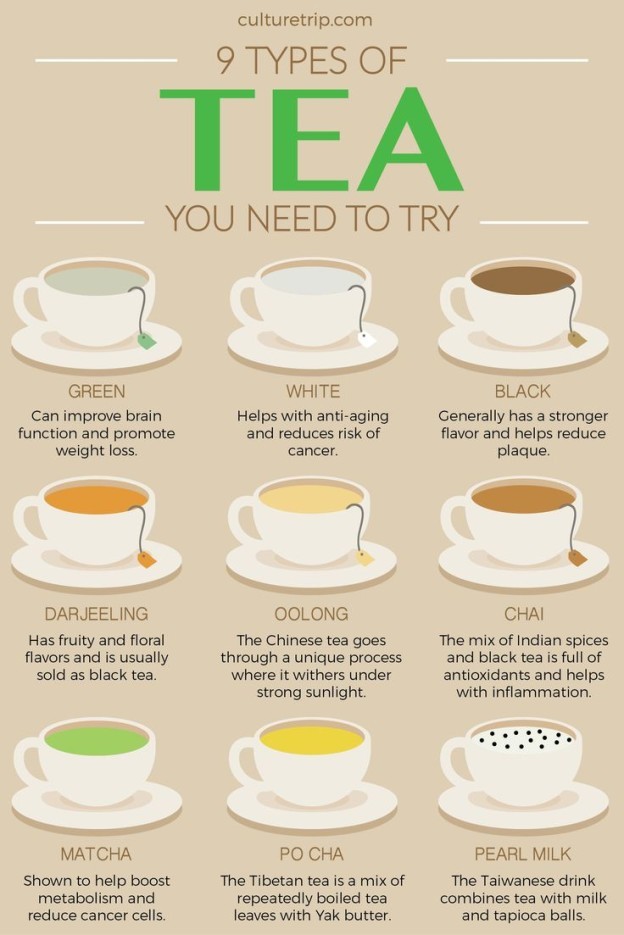 culturetrip.com

9 TYPES OF

TEA

YOU NEED TO TRY

GREEN

Can improve brain function and promote weight loss.

WHITE

Helps with anti-aging and reduces risk of cancer.

BLACK

Generally has a stronger flavor and helps reduce plaque.

DARJEELING

Has fruity and floral flavors and is usually sold as black tea.

OOLONG

The Chinese tea goes through a unique process where it withers under strong sunlight.

CHAI

The mix of Indian spices and black tea is full of antioxidants and helps with inflammation.

MATCHA

Shown to help boost metabolism and reduce cancer cells.

PO CHA

The Tibetan tea is a mix of repeatedly boiled tea leaves with Yak butter.

PEARL MILK

The Taiwanese drink combines tea with milk and tapioca balls.